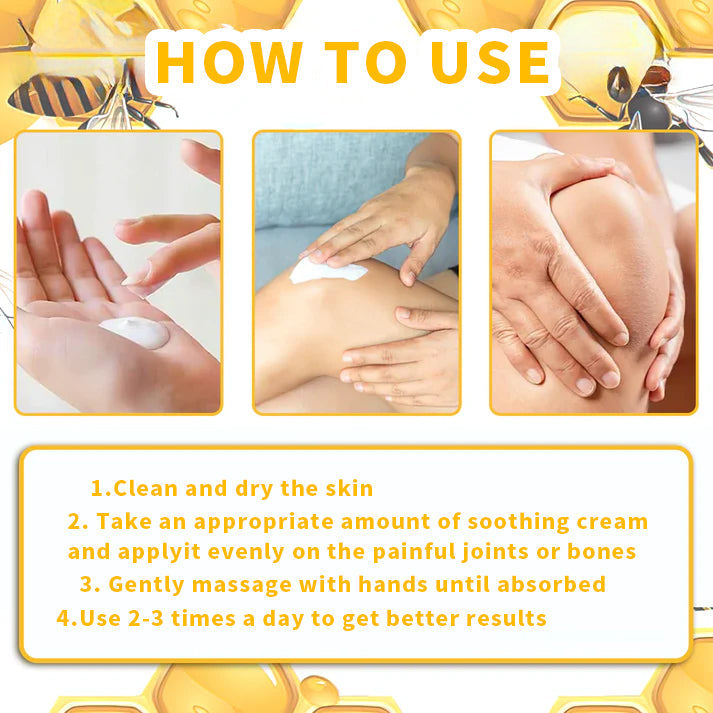 HOW TO USE

1.Clean and dry the skin

2. Take an appropriate amount of soothing cream and applyit evenly on the painful joints or bones

3. Gently massage with hands until absorbed

4.Use 2-3 times a day to get better results